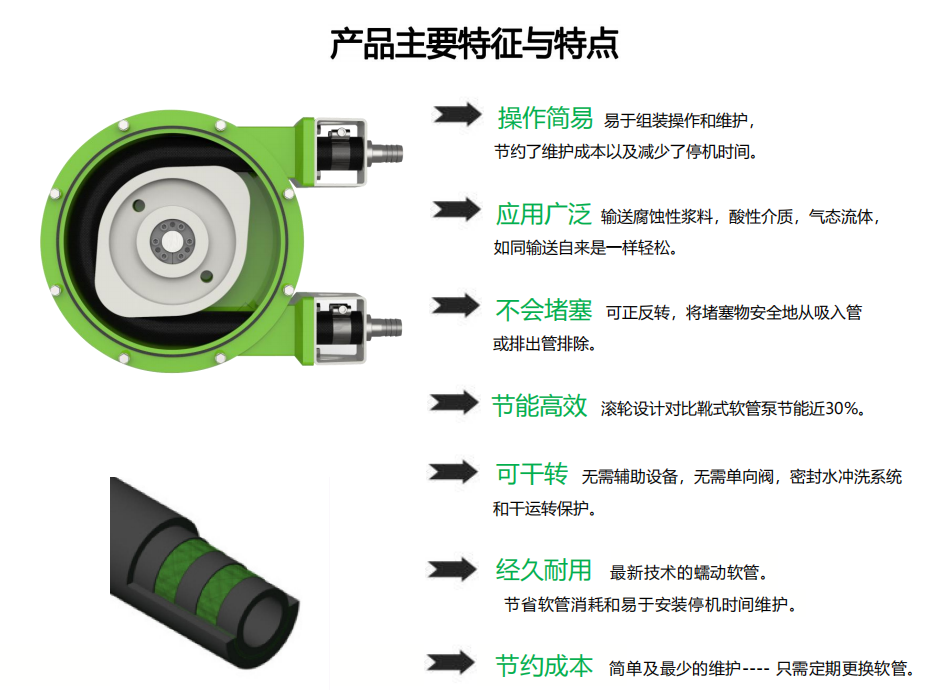 产品主要特征与特点

操作简易 易于组装操作和维护，节约了维护成本以及减少了停机时间。

应用广泛 输送腐蚀性浆料，酸性介质，气态流体，如同输送自来是一样轻松。

不会堵塞 可正反转，将堵塞物安全地从吸入管或排出管排除。

节能高效 滚轮设计对比靴式软管泵节能近30%。

可干转 无需辅助设备，无需单向阀，密封水冲洗系统和干运转保护。

经久耐用 最新技术的蠕动软管。节省软管消耗和易于安装停机时间维护。

节约成本 简单及最少的维护---- 只需定期更换软管。